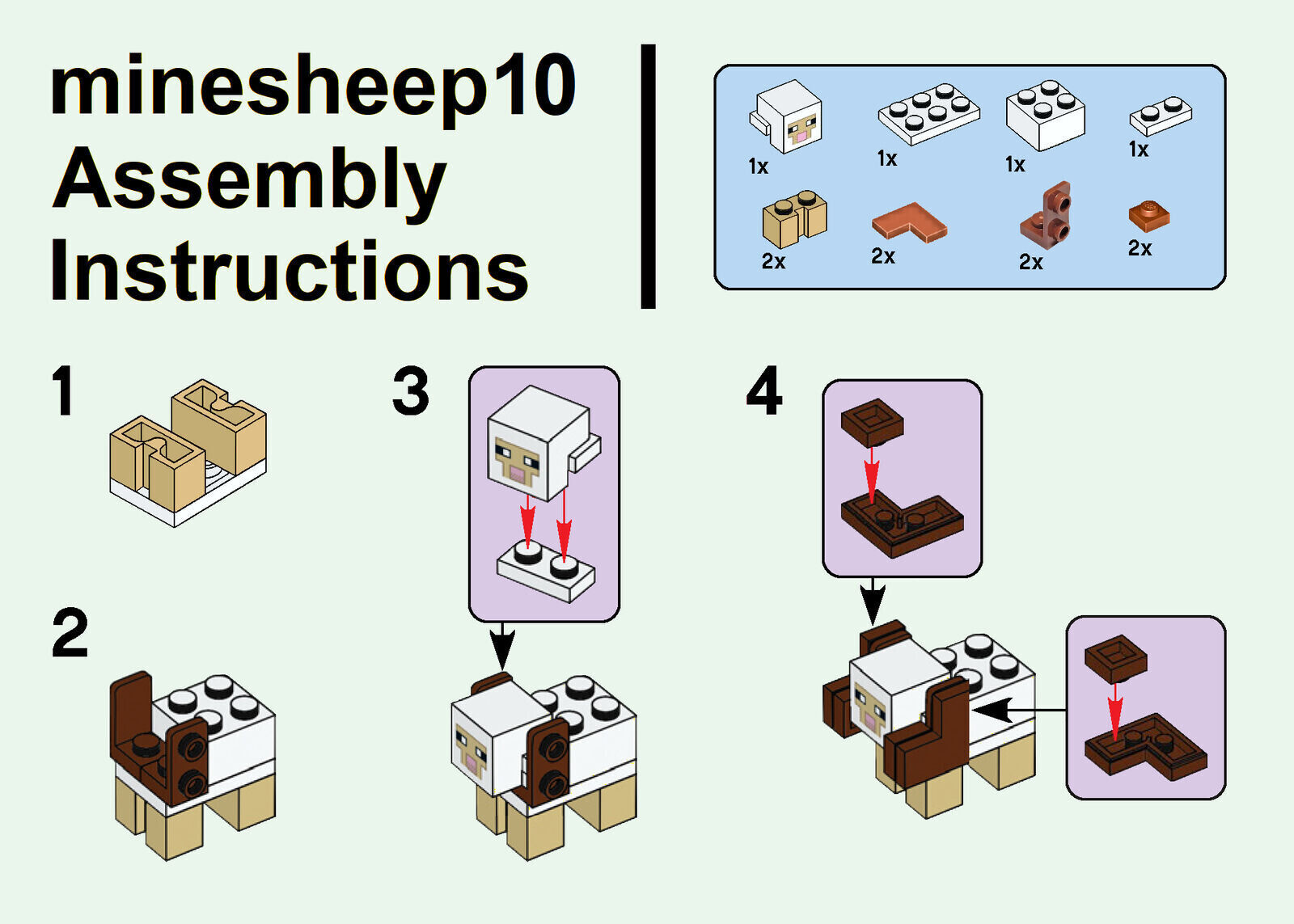 minesheep10
Assembly
Instructions

1x
1x
1x
1x
2x
2x
2x
2x

1

2

3

4